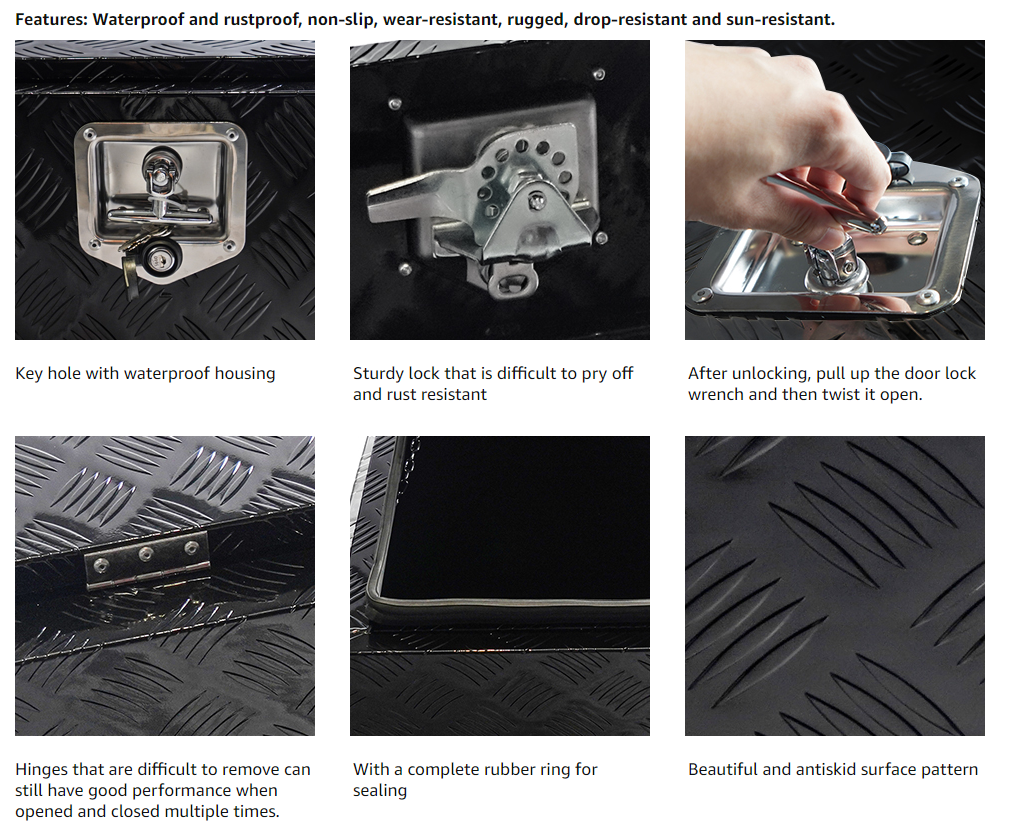 Features: Waterproof and rustproof, non-slip, wear-resistant, rugged, drop-resistant and sun-resistant.

Key hole with waterproof housing

Sturdy lock that is difficult to pry off and rust resistant

After unlocking, pull up the door lock wrench and then twist it open.

Hinges that are difficult to remove can still have good performance when opened and closed multiple times.

With a complete rubber ring for sealing

Beautiful and antiskid surface pattern