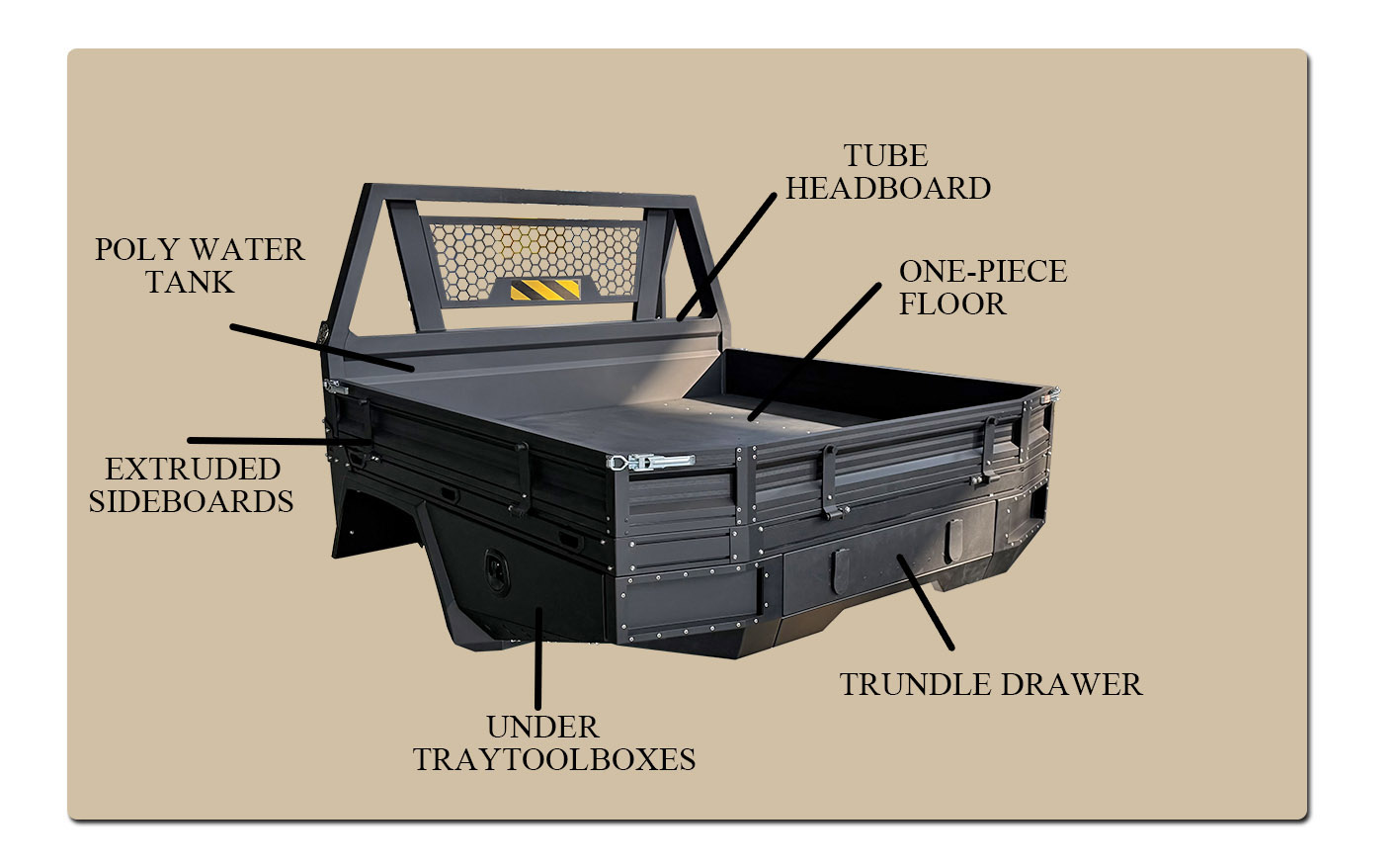 TUBE
HEADBOARD

POLY WATER
TANK

ONE-PIECE
FLOOR

EXTRUDED
SIDEBOARDS

TRUNDLE DRAWER

UNDER
TRAYTOOLBOXES