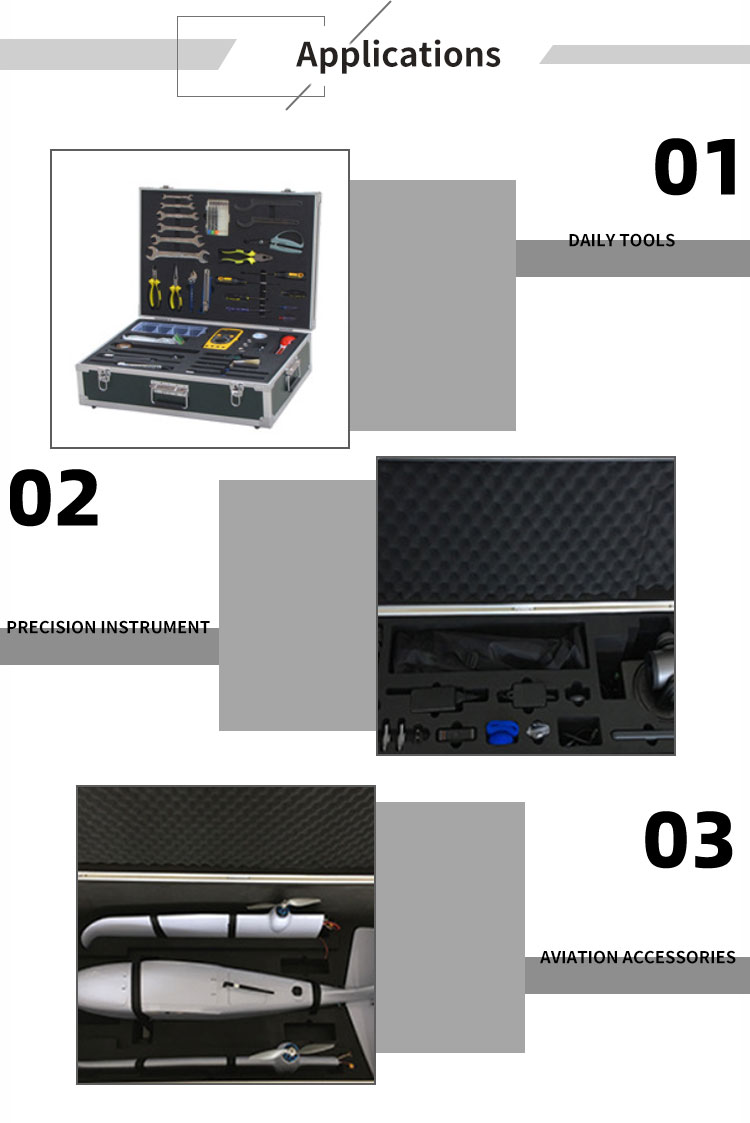 Applications

01

DAILY TOOLS

02

PRECISION INSTRUMENT

03

AVIATION ACCESSORIES