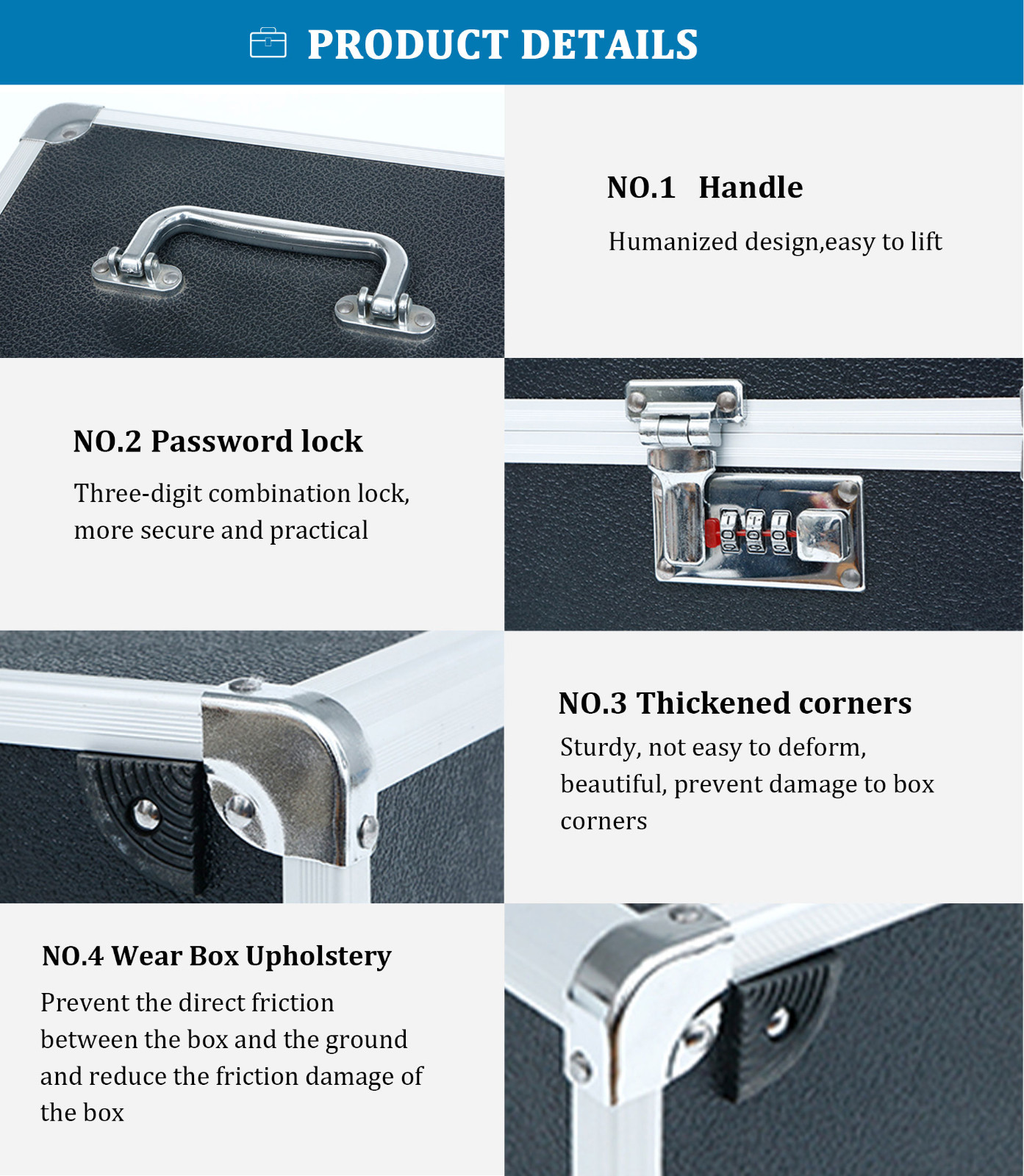 PRODUCT DETAILS

NO.1 Handle

Humanized design,easy to lift

NO.2 Password lock

Three-digit combination lock, more secure and practical

NO.3 Thickened corners

Sturdy, not easy to deform, beautiful, prevent damage to box corners

NO.4 Wear Box Upholstery

Prevent the direct friction between the box and the ground and reduce the friction damage of the box