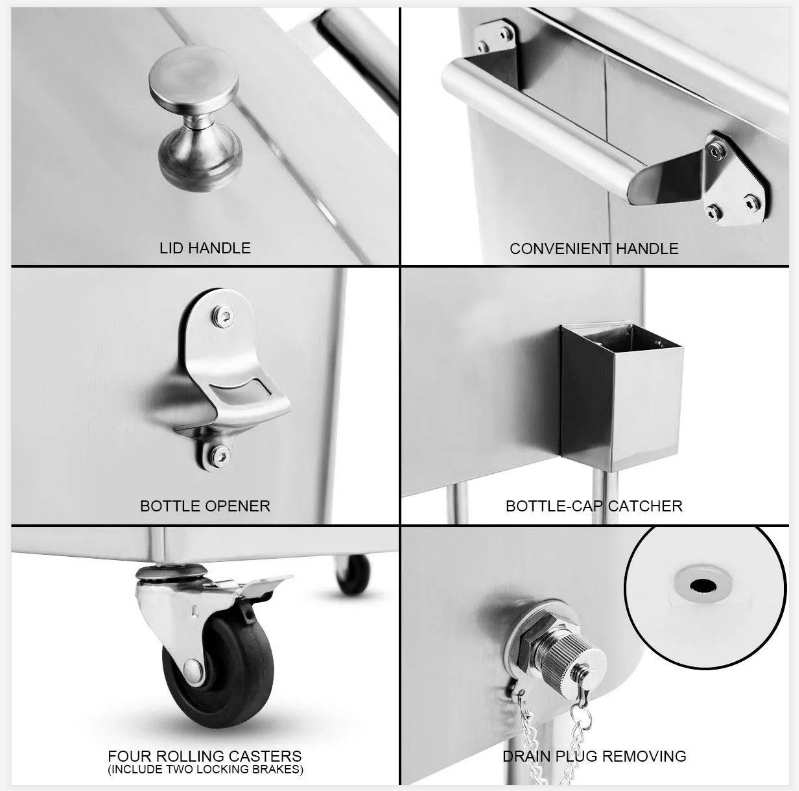 LID HANDLE

CONVENIENT HANDLE

BOTTLE OPENER

BOTTLE-CAP CATCHER

FOUR ROLLING CASTERS
(INCLUDE TWO LOCKING BRAKES)

DRAIN PLUG REMOVING