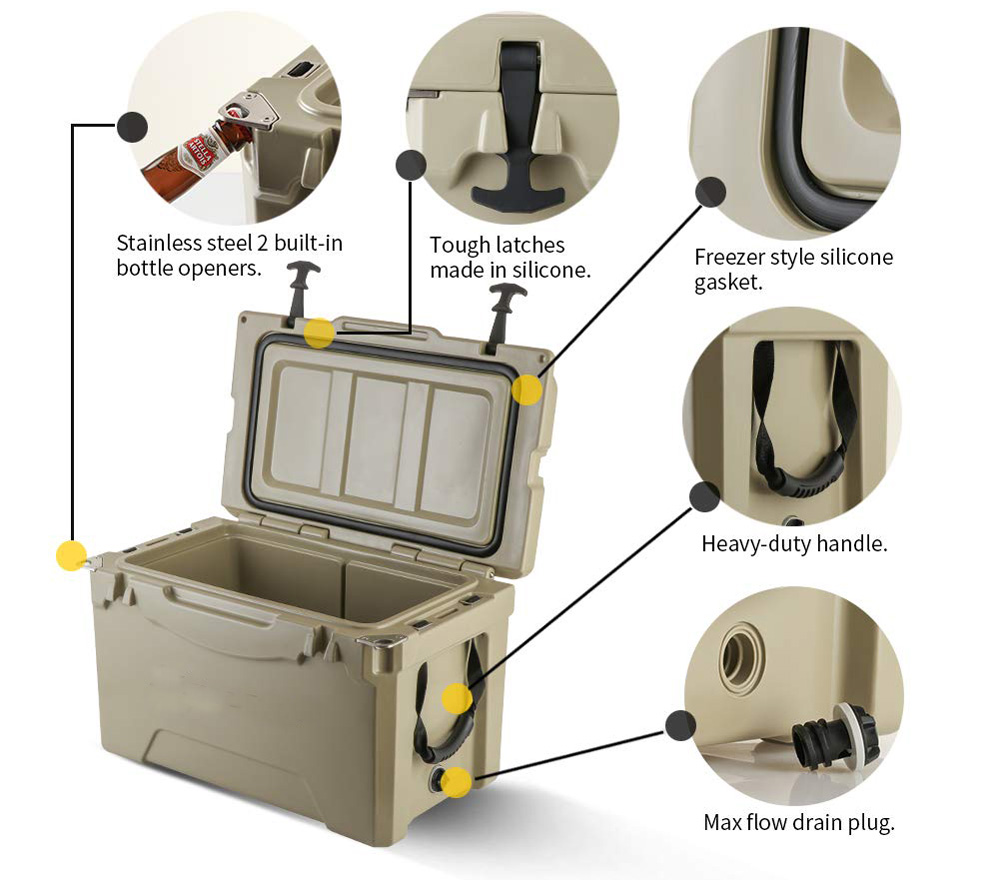 STELLA ARTOIS

Stainless steel 2 built-in bottle openers.

Tough latches made in silicone.

Freezer style silicone gasket.

Heavy-duty handle.

Max flow drain plug.