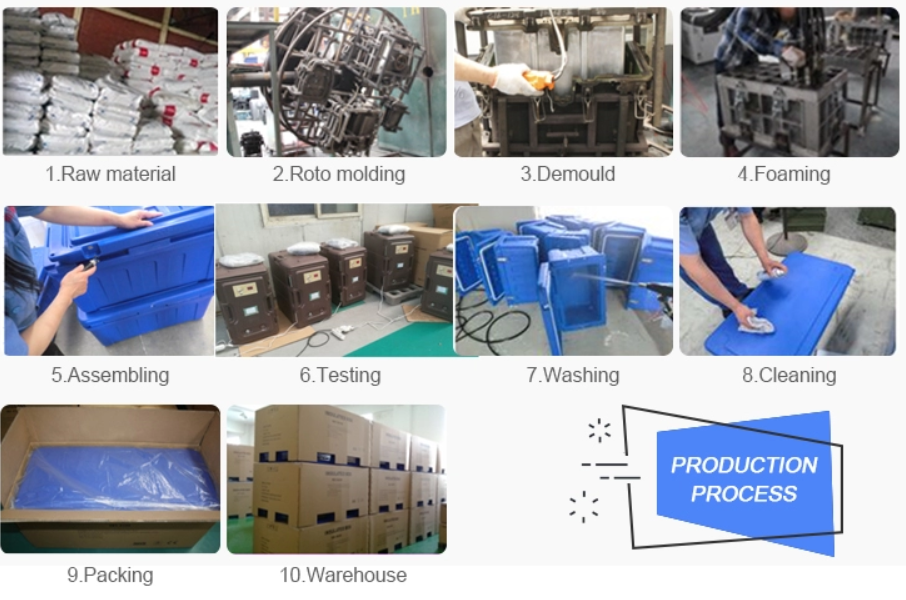 1.Raw material

2.Roto molding

3.Demould

4.Foaming

5.Assembling

6.Testing

7.Washing

8.Cleaning

9.Packing

10.Warehouse

PRODUCTION PROCESS